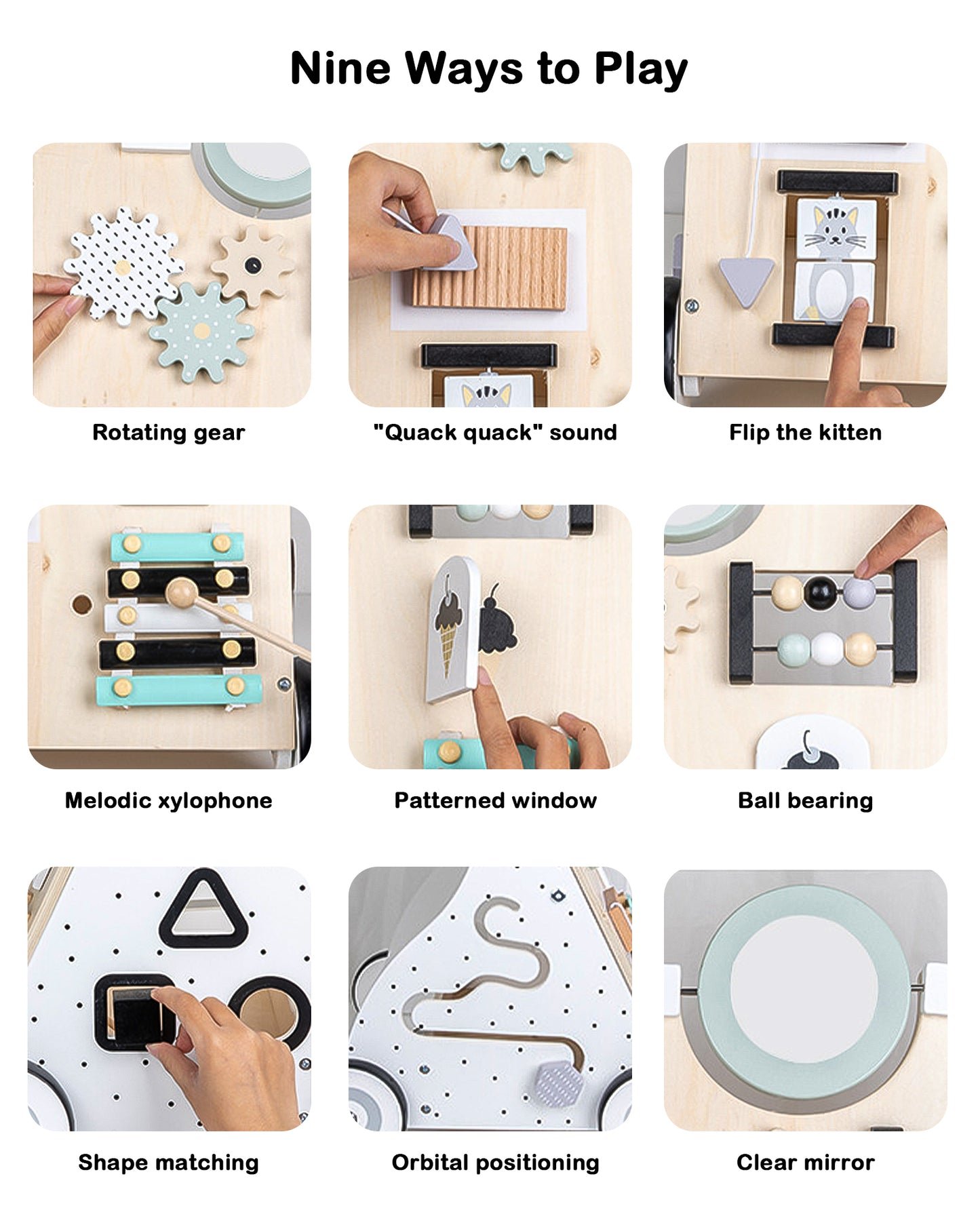 Nine Ways to Play

Rotating gear

"Quack quack" sound

Flip the kitten

Melodic xylophone

Patterned window

Ball bearing

Shape matching

Orbital positioning

Clear mirror